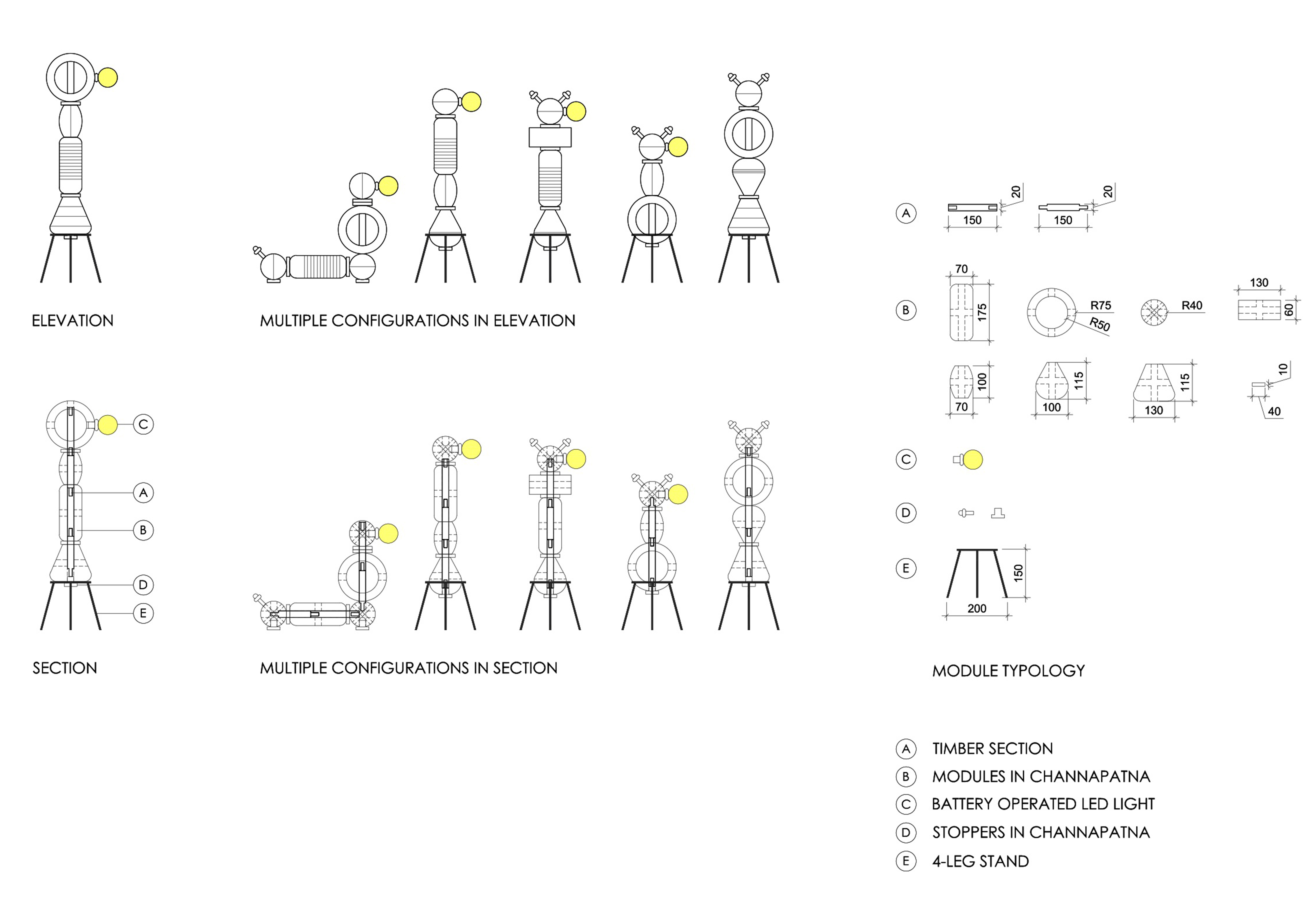 ELEVATION

MULTIPLE CONFIGURATIONS IN ELEVATION

C

A

B

D

E

SECTION

MULTIPLE CONFIGURATIONS IN SECTION

A 150 20 150 20

B 70 175 R75 R50 R40 130 60

100 70 115 100 115 130 10 40

C

D

E 150 200

MODULE TYPOLOGY

A TIMBER SECTION
B MODULES IN CHANNAPATNA
C BATTERY OPERATED LED LIGHT
D STOPPERS IN CHANNAPATNA
E 4-LEG STAND